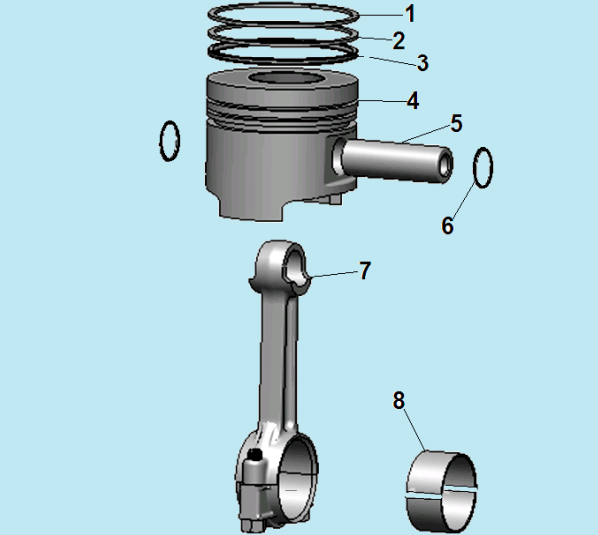 1
2
3
4
5
6
7
8