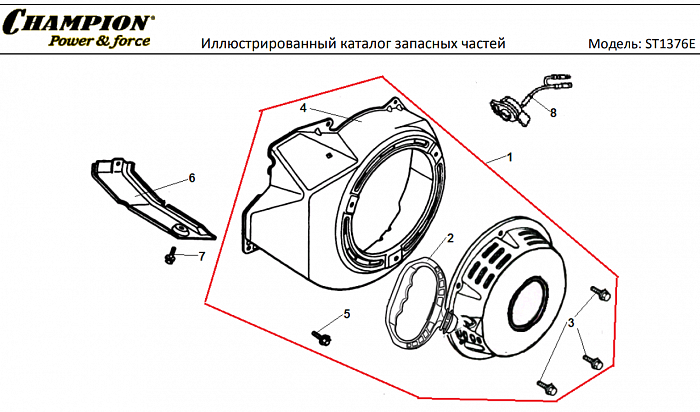 CHAMPION®
Power & force

Иллюстрированный каталог запасных частей

Модель: ST1376E

4
8
1
6
2
7
5
3